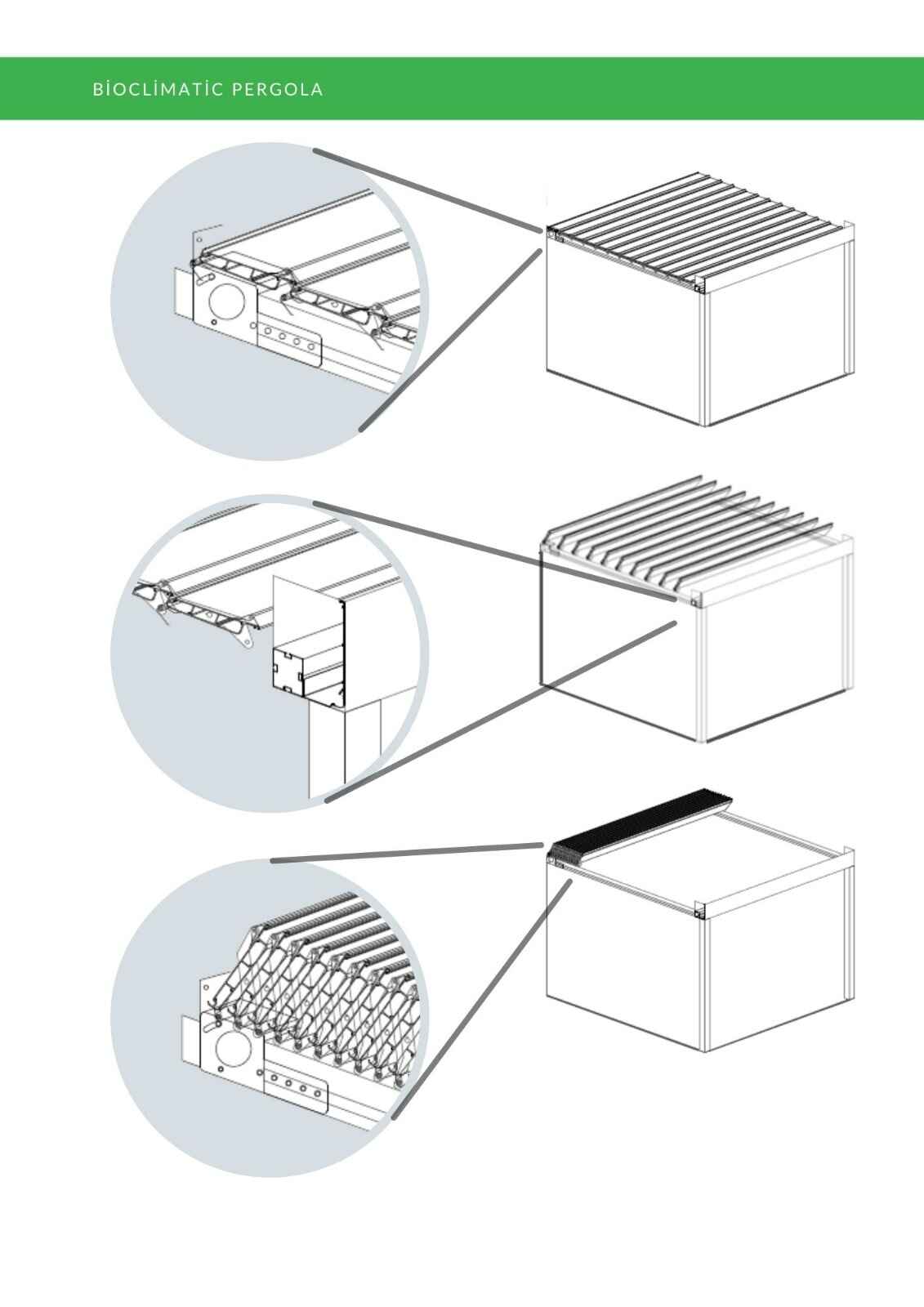 BİOCLİMATİC PERGOLA