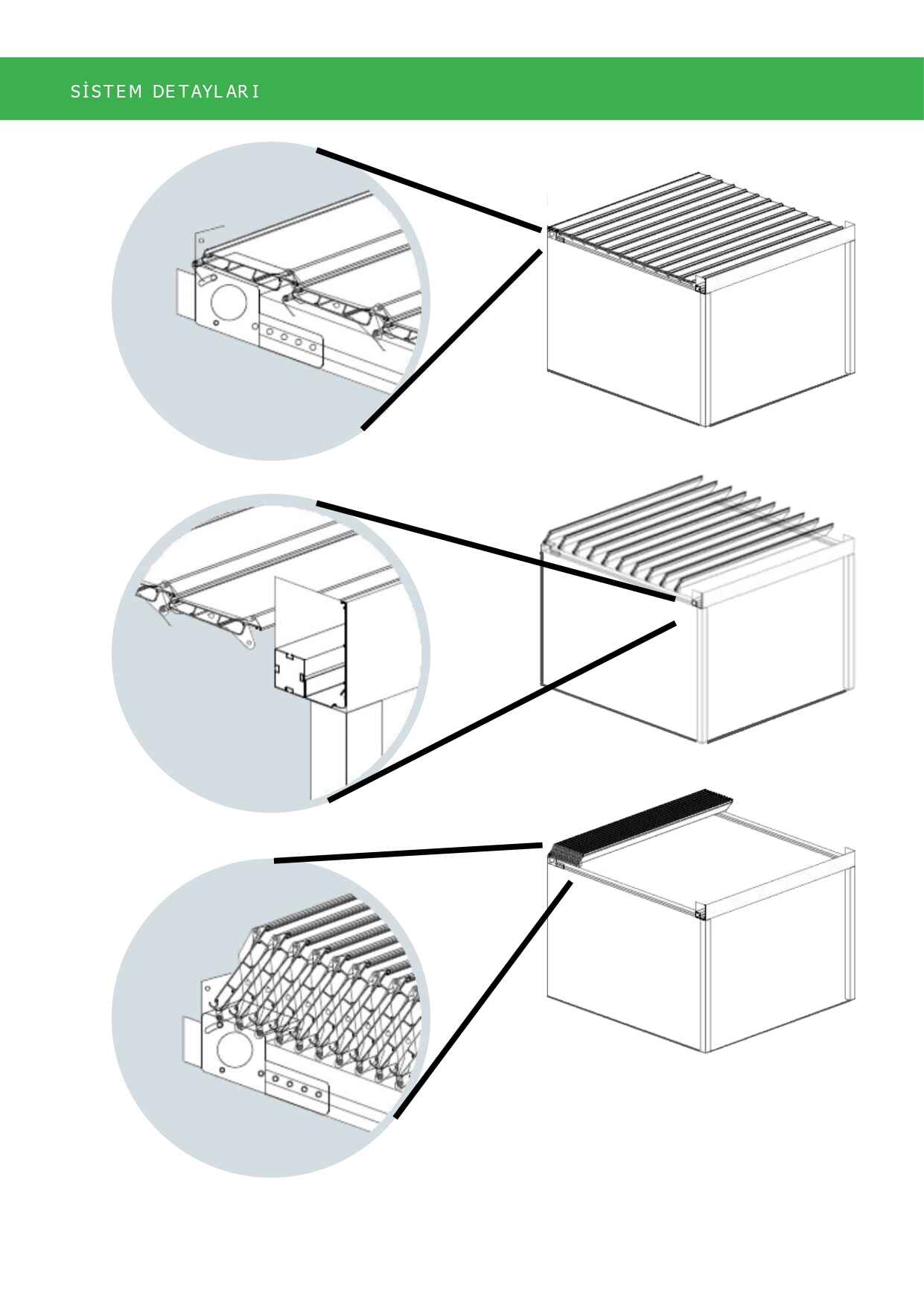 SİSTEM DETAYLARI